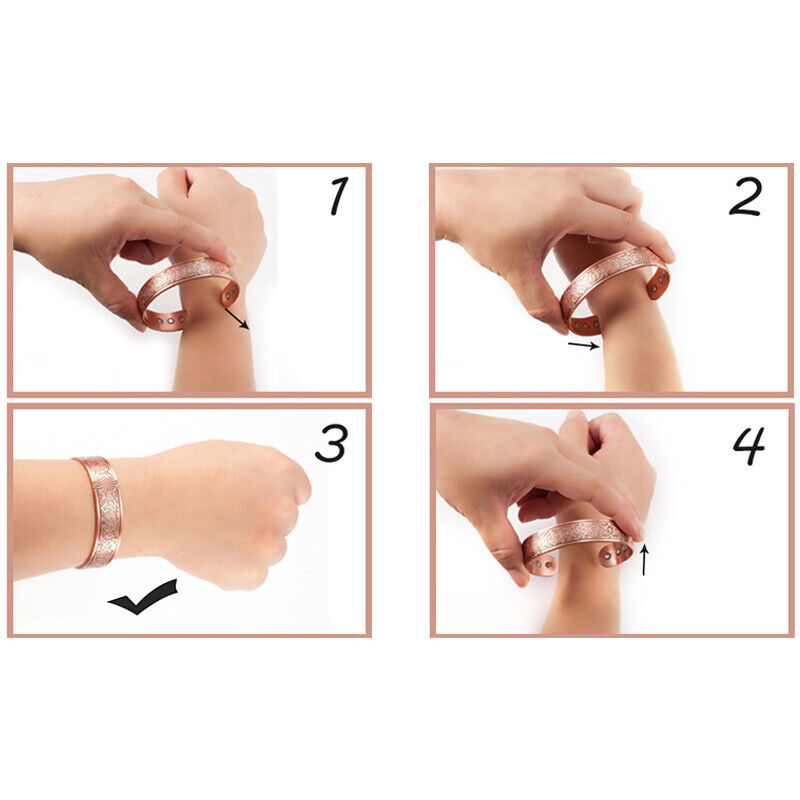 1

2

3

4